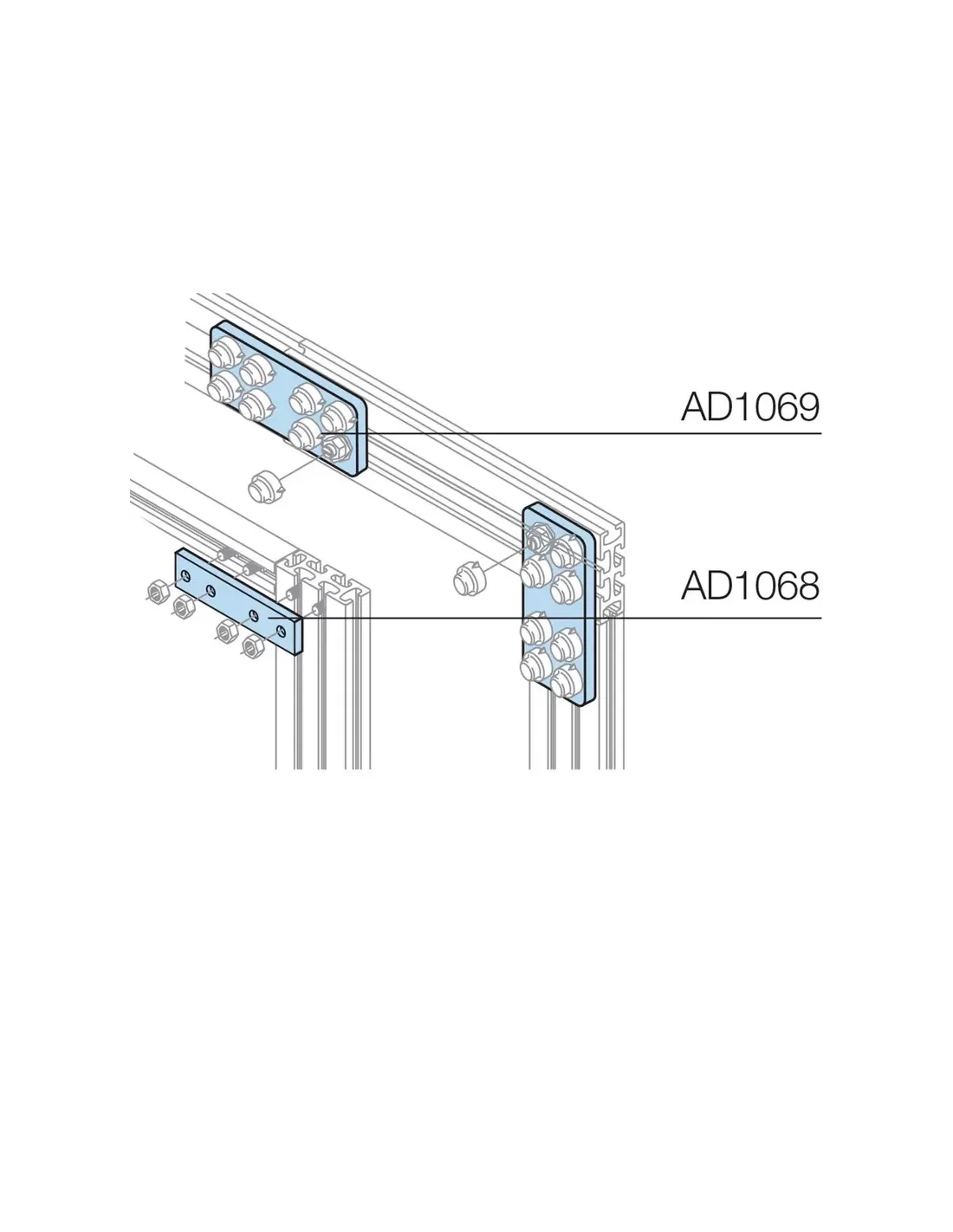 AD1069

AD1068